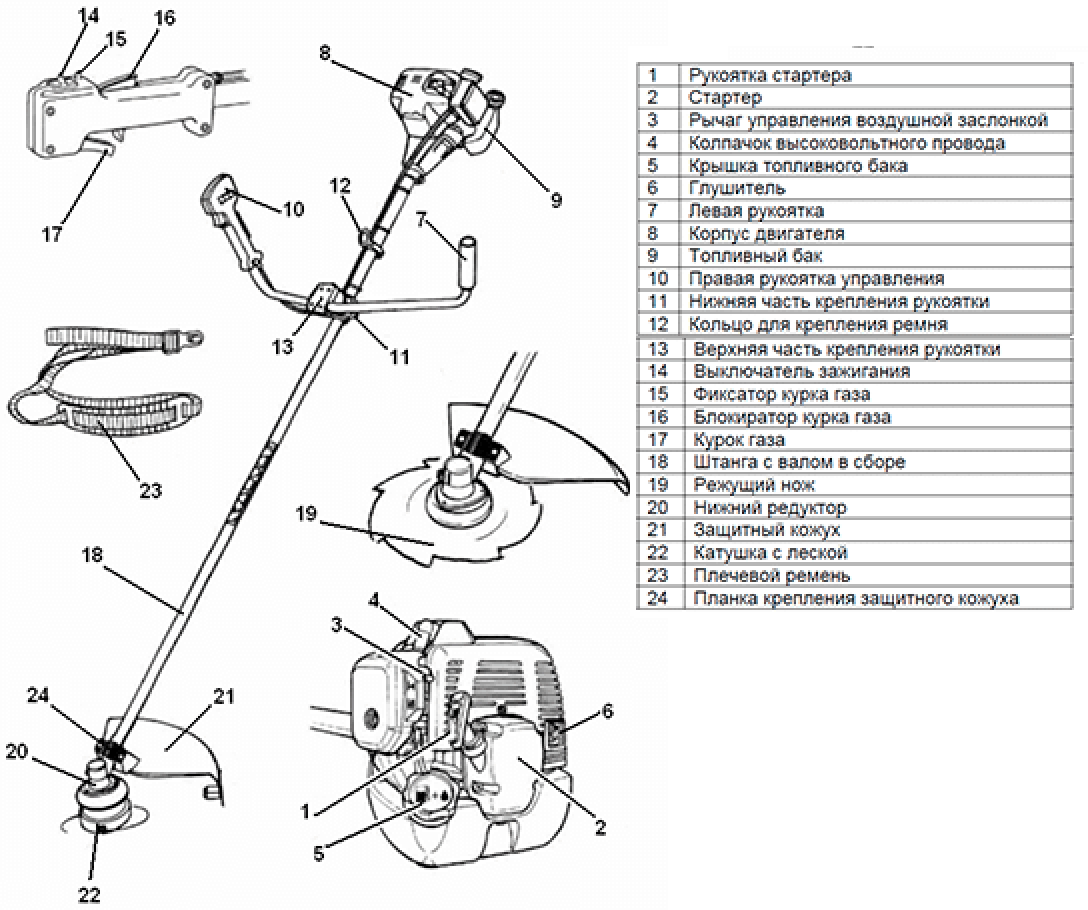 14
15
16
17
8
9
10
12
7
13
11
23
19
18
4
3
6
24
21
20
1
5
2
22

| 1 | Рукоятка стартера |
|---|---|
| 2 | Стартер |
| 3 | Рычаг управления воздушной заслонкой |
| 4 | Колпачок высоковольтного провода |
| 5 | Крышка топливного бака |
| 6 | Глушитель |
| 7 | Левая рукоятка |
| 8 | Корпус двигателя |
| 9 | Топливный бак |
| 10 | Правая рукоятка управления |
| 11 | Нижняя часть крепления рукоятки |
| 12 | Кольцо для крепления ремня |
| 13 | Верхняя часть крепления рукоятки |
| 14 | Выключатель зажигания |
| 15 | Фиксатор курка газа |
| 16 | Блокиратор курка газа |
| 17 | Курок газа |
| 18 | Штанга с валом в сборе |
| 19 | Режущий нож |
| 20 | Нижний редуктор |
| 21 | Защитный кожух |
| 22 | Катушка с леской |
| 23 | Плечевой ремень |
| 24 | Планка крепления защитного кожуха |