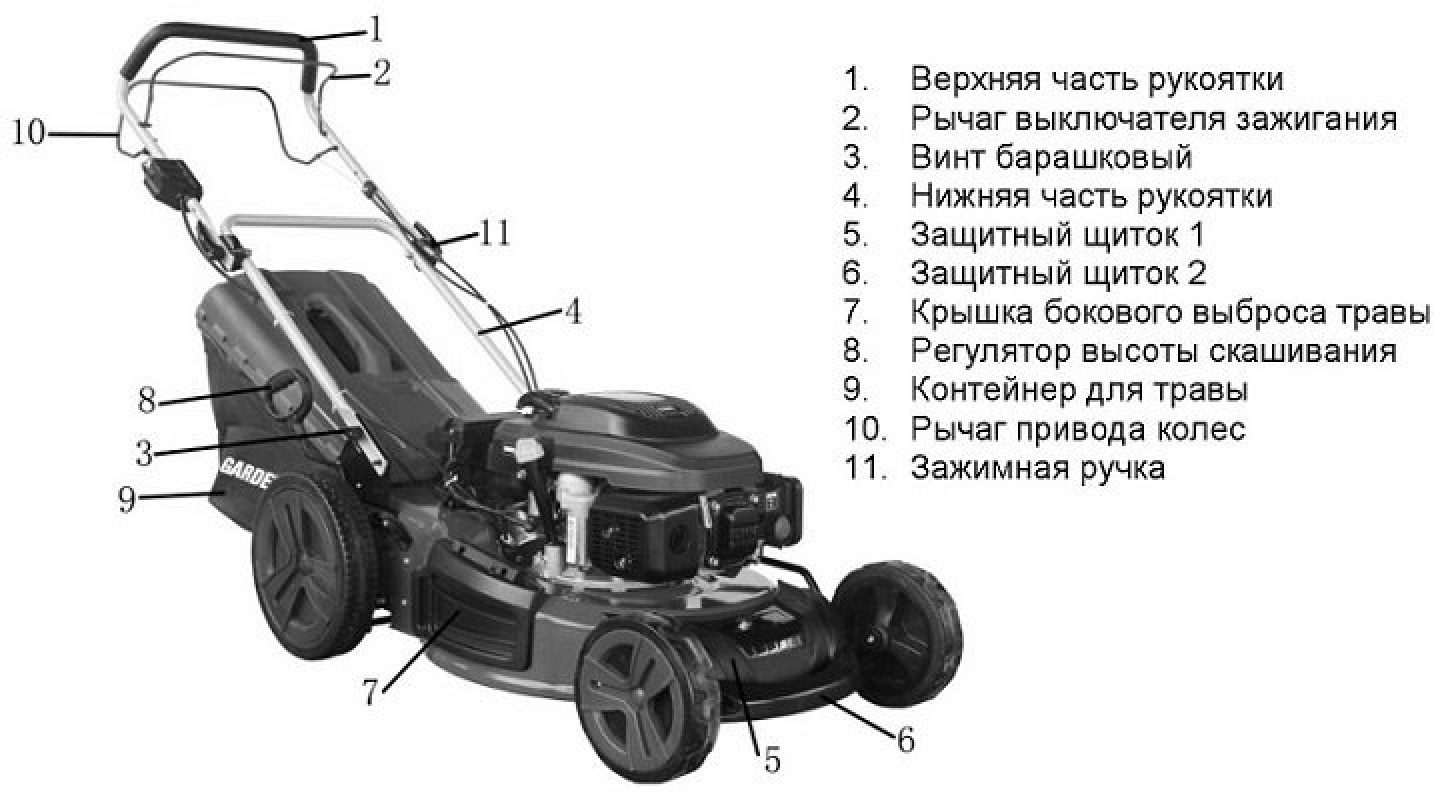 1
2
10
11
4
8
3
GARDE
9
7
5
6

1. Верхняя часть рукоятки
2. Рычаг выключателя зажигания
3. Винт барашковый
4. Нижняя часть рукоятки
5. Защитный щиток 1
6. Защитный щиток 2
7. Крышка бокового выброса травы
8. Регулятор высоты скашивания
9. Контейнер для травы
10. Рычаг привода колес
11. Зажимная ручка