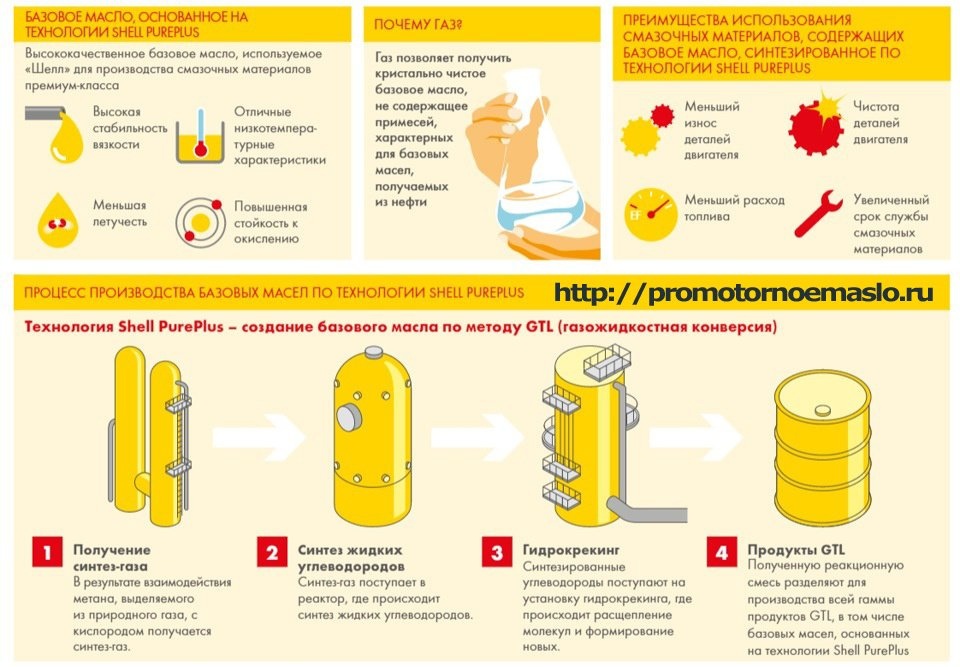 БАЗОВОЕ МАСЛО, ОСНОВАННОЕ НА ТЕХНОЛОГИИ SHELL PUREPLUS

Высококачественное базовое масло, используемое «Шелл» для производства смазочных материалов премиум-класса

Высокая стабильность вязкости

Отличные низкотемпературные характеристики

Меньшая летучесть

Повышенная стойкость к окислению

ПОЧЕМУ ГАЗ?

Газ позволяет получить кристально чистое базовое масло, не содержащее примесей, характерных для базовых масел, получаемых из нефти

ПРЕИМУЩЕСТВА ИСПОЛЬЗОВАНИЯ СМАЗОЧНЫХ МАТЕРИАЛОВ, СОДЕРЖАЩИХ БАЗОВОЕ МАСЛО, СИНТЕЗИРОВАННОЕ ПО ТЕХНОЛОГИИ SHELL PUREPLUS

Меньший износ деталей двигателя

Чистота деталей двигателя

EF

Меньший расход топлива

Увеличенный срок службы смазочных материалов

ПРОЦЕСС ПРОИЗВОДСТВА БАЗОВЫХ МАСЕЛ ПО ТЕХНОЛОГИИ SHELL PUREPLUS

http://promotornoemaslo.ru

Технология Shell PurePlus – создание базового масла по методу GTL (газожидкостная конверсия)

1 Получение синтез-газа
В результате взаимодействия метана, выделяемого из природного газа, с кислородом получается синтез-газ.

2 Синтез жидких углеводородов
Синтез-газ поступает в реактор, где происходит синтез жидких углеводородов.

3 Гидрокрекинг
Синтезированные углеводороды поступают на установку гидрокрекинга, где происходит расщепление молекул и формирование новых.

4 Продукты GTL
Полученную реакционную смесь разделяют для производства всей гаммы продуктов GTL, в том числе базовых масел, основанных на технологии Shell PurePlus